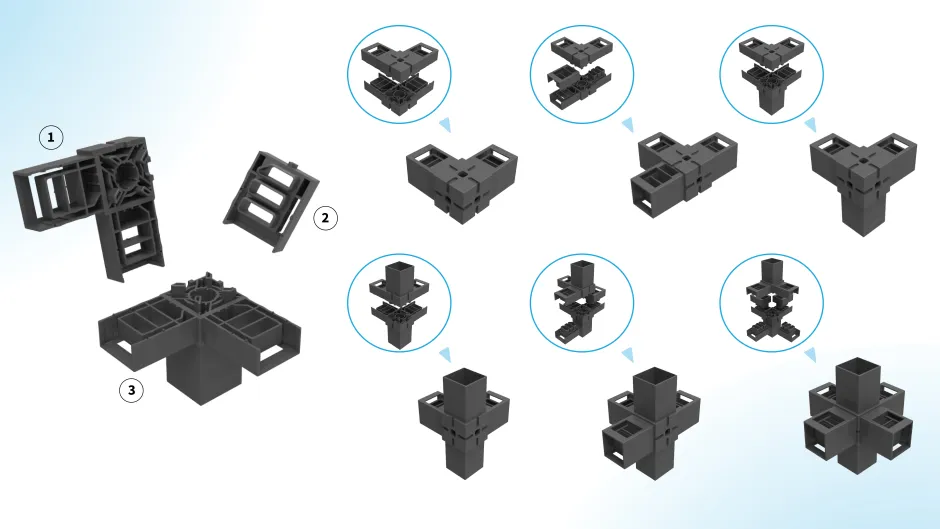 1

2

3